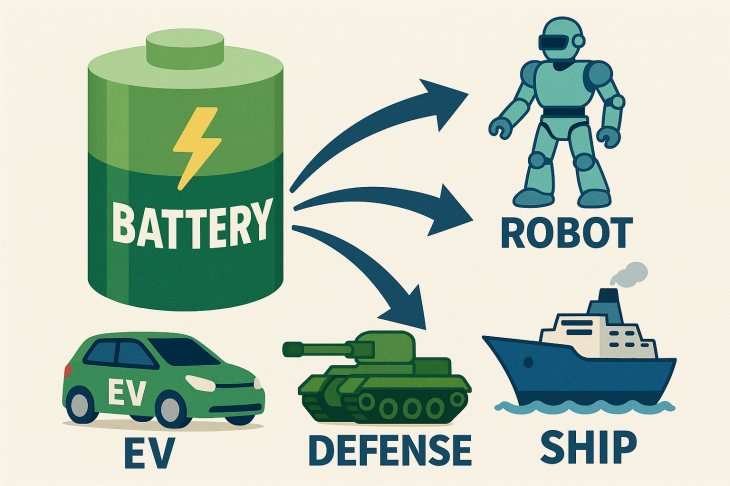 BATTERY

ROBOT

EV

EV

DEFENSE

SHIP