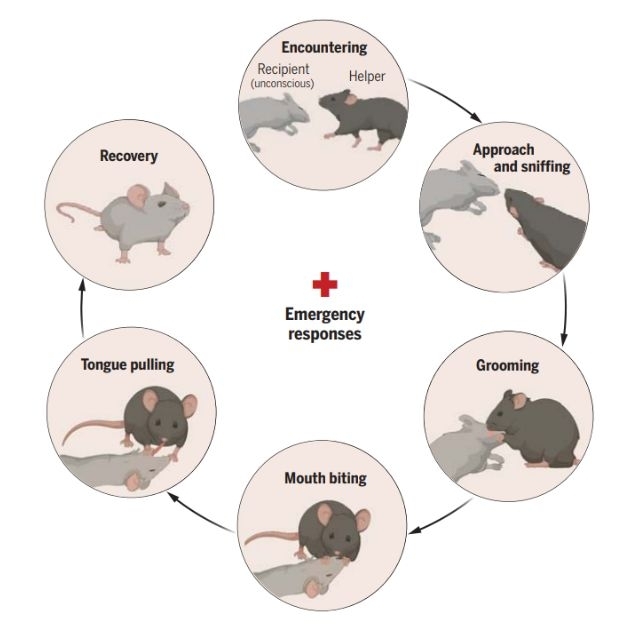 Encountering
Recipient
(unconscious)
Helper

Approach
and sniffing

Grooming

Mouth biting

Tongue pulling

Recovery

Emergency
responses