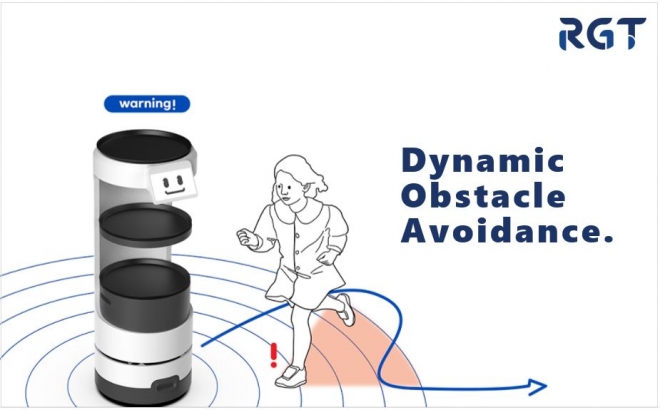 RGT

warning!

Dynamic Obstacle Avoidance.

!