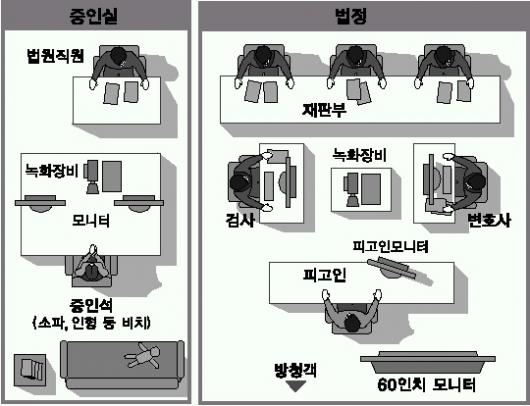 증인실

법원직원

녹화장비

모니터

증인석
(소파, 인형 등 비치)

법정

재판부

녹화장비

검사

변호사

피고인모니터

피고인

방청객

60인치 모니터