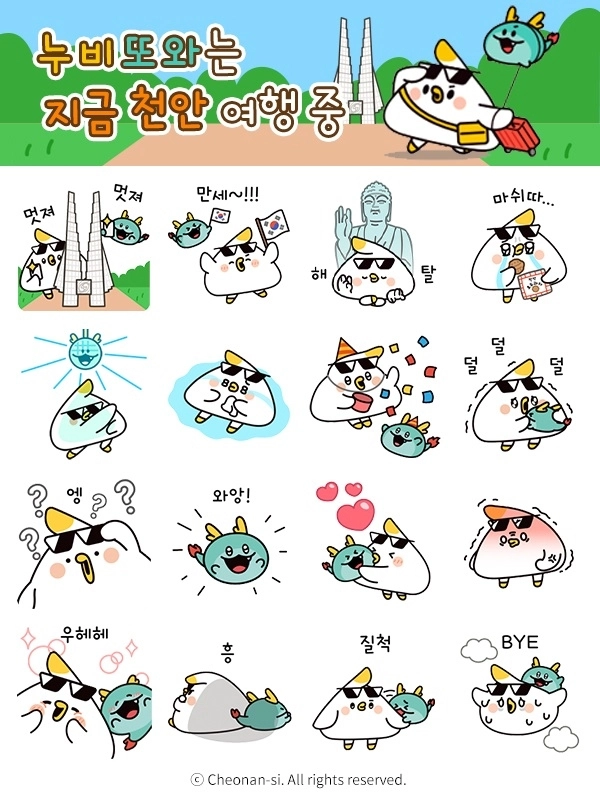 누비또와는
지금 천안 여행 중

멋져 멋져

만세~!!!

해 탈

마쉬따...

덜 덜 덜

엥

와앙!

우헤헤

흥

질척

BYE

© Cheonan-si. All rights reserved.