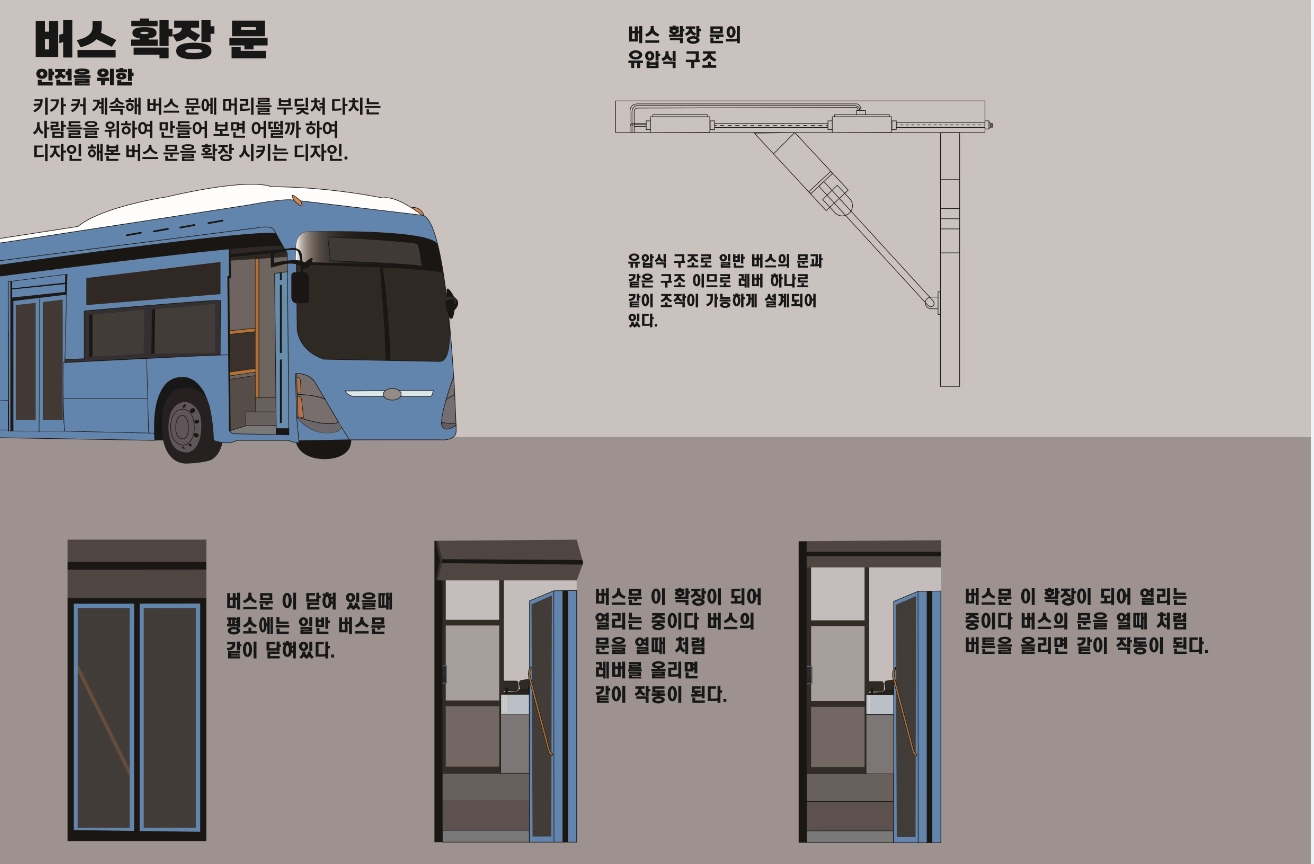 버스 확장 문
안전을 위한
키가 커 계속해 버스 문에 머리를 부딪쳐 다치는 사람들을 위하여 만들어 보면 어떨까 하여 디자인 해본 버스 문을 확장 시키는 디자인.

버스 확장 문의 유압식 구조

유압식 구조로 일반 버스의 문과 같은 구조 이므로 레버 하나로 같이 조작이 가능하게 설계되어 있다.

버스문 이 닫혀 있을때 평소에는 일반 버스문 같이 닫혀있다.

버스문 이 확장이 되어 열리는 중이다 버스의 문을 열때 처럼 레버를 올리면 같이 작동이 된다.

버스문 이 확장이 되어 열리는 중이다 버스의 문을 열때 처럼 버튼을 올리면 같이 작동이 된다.