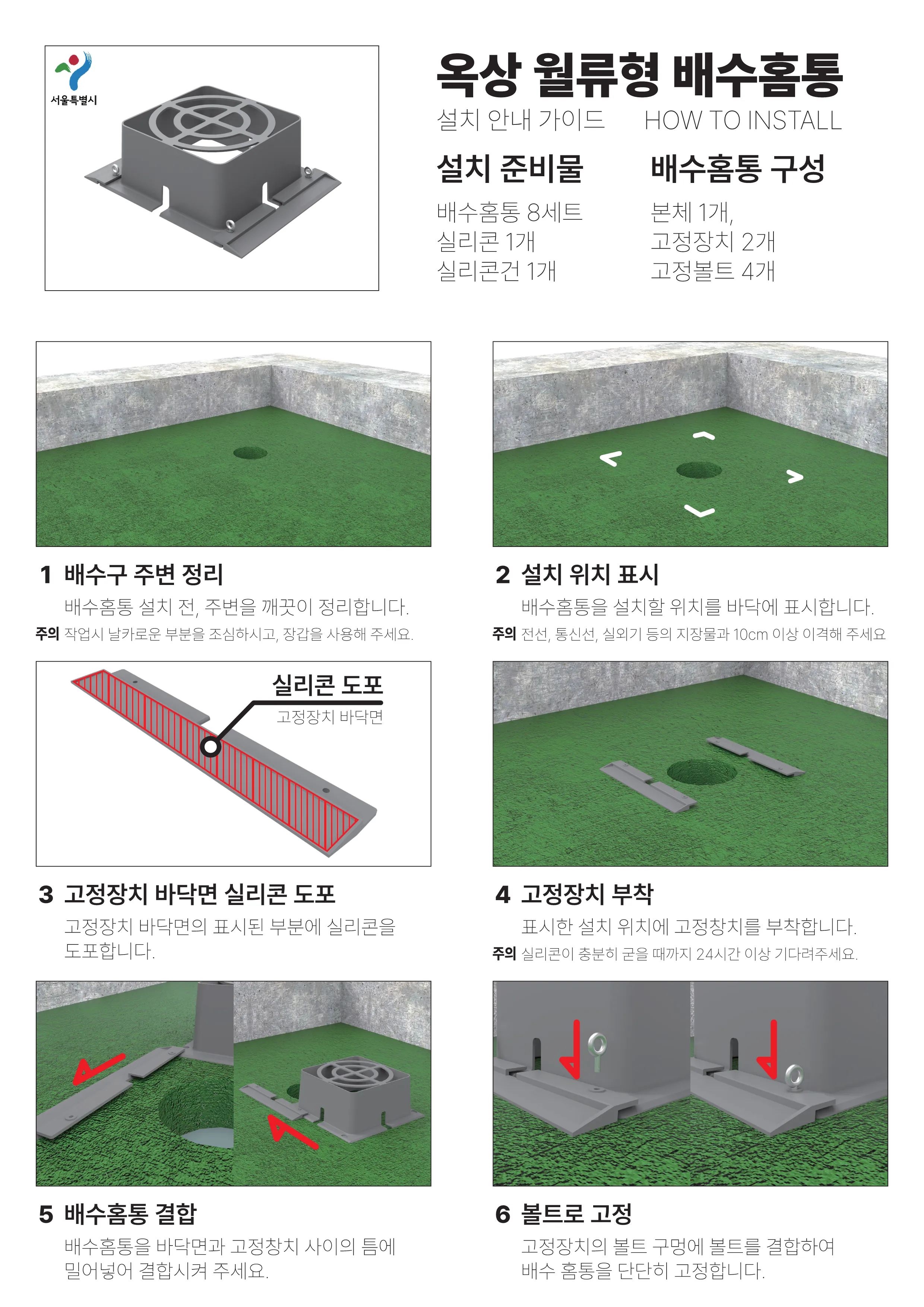 서울특별시

옥상 월류형 배수홈통

설치 안내 가이드 HOW TO INSTALL

설치 준비물

배수홈통 8세트
실리콘 1개
실리콘건 1개

배수홈통 구성

본체 1개,
고정장치 2개
고정볼트 4개

1 배수구 주변 정리

배수홈통 설치 전, 주변을 깨끗이 정리합니다.

주의 작업시 날카로운 부분을 조심하시고, 장갑을 사용해 주세요.

2 설치 위치 표시

배수홈통을 설치할 위치를 바닥에 표시합니다.

주의 전선, 통신선, 실외기 등의 지장물과 10cm 이상 이격해 주세요

실리콘 도포
고정장치 바닥면

3 고정장치 바닥면 실리콘 도포

고정장치 바닥면의 표시된 부분에 실리콘을 도포합니다.

4 고정장치 부착

표시한 설치 위치에 고정창치를 부착합니다.

주의 실리콘이 충분히 굳을 때까지 24시간 이상 기다려주세요.

5 배수홈통 결합

배수홈통을 바닥면과 고정창치 사이의 틈에 밀어넣어 결합시켜 주세요.

6 볼트로 고정

고정장치의 볼트 구멍에 볼트를 결합하여 배수 홈통을 단단히 고정합니다.