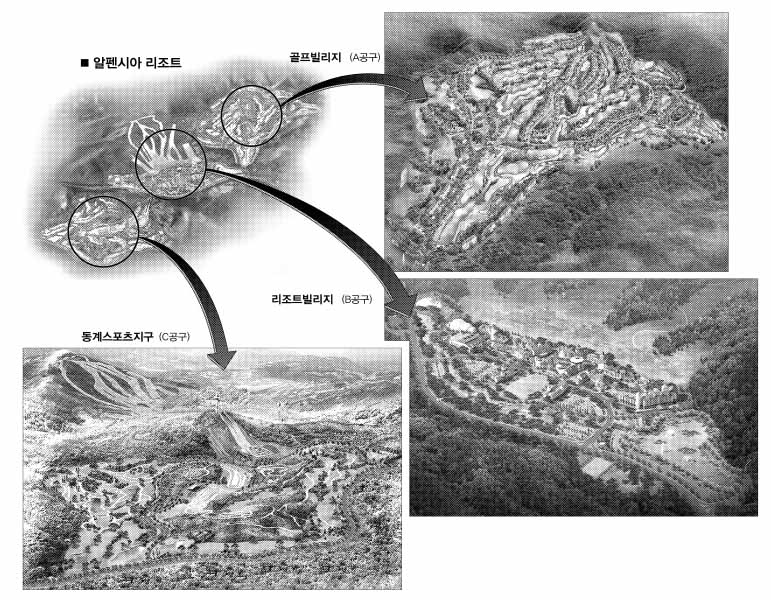 ■ 알펜시아 리조트

골프빌리지 (A공구)

리조트빌리지 (B공구)

동계스포츠지구 (C공구)